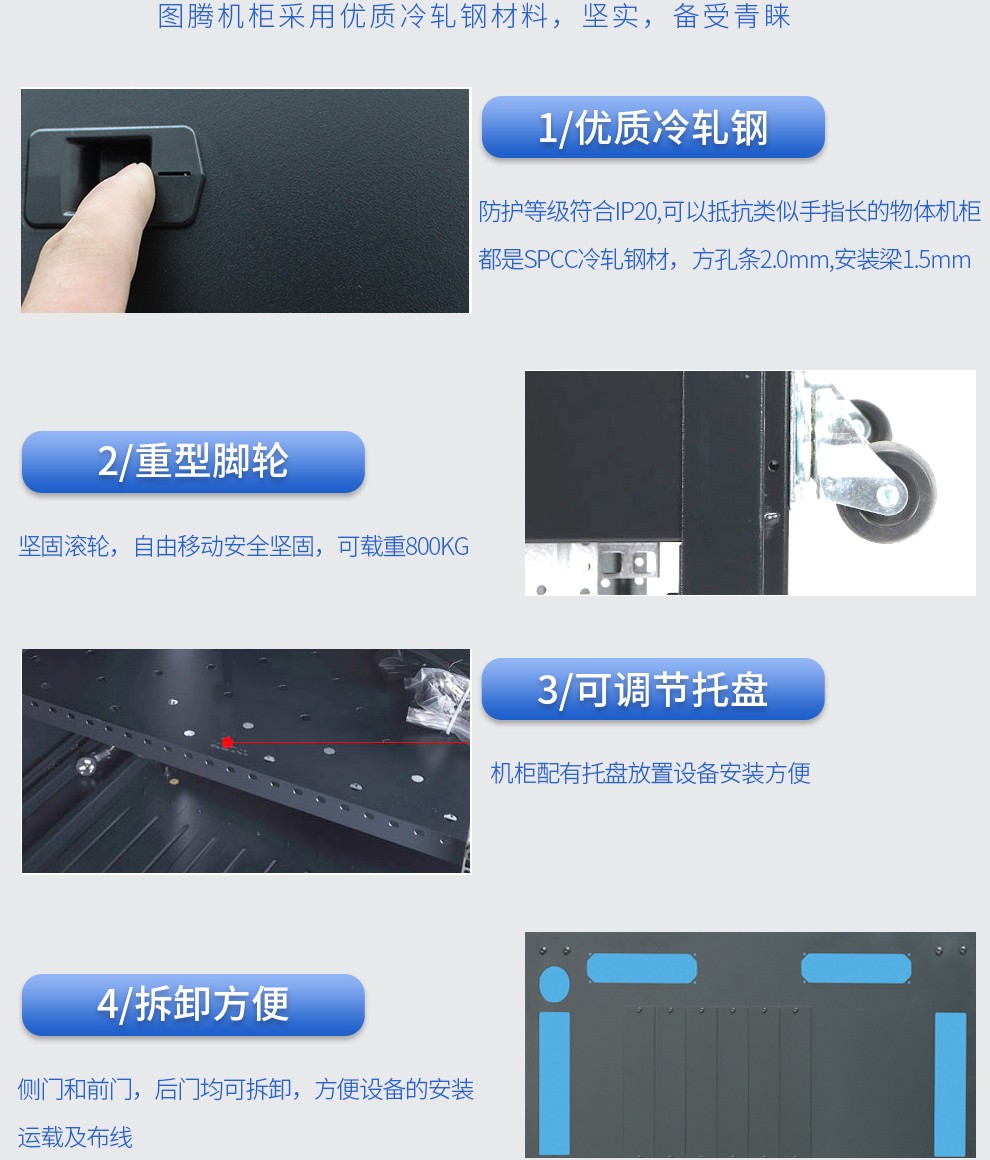 图腾机柜采用优质冷轧钢材料，坚实，备受青睐

1/优质冷轧钢

防护等级符合IP20,可以抵抗类似手指长的物体机柜都是SPCC冷轧钢材，方孔条2.0mm,安装梁1.5mm

2/重型脚轮

坚固滚轮，自由移动安全坚固，可载重800KG

3/可调节托盘

机柜配有托盘放置设备安装方便

4/拆卸方便

侧门和前门，后门均可拆卸，方便设备的安装运载及布线